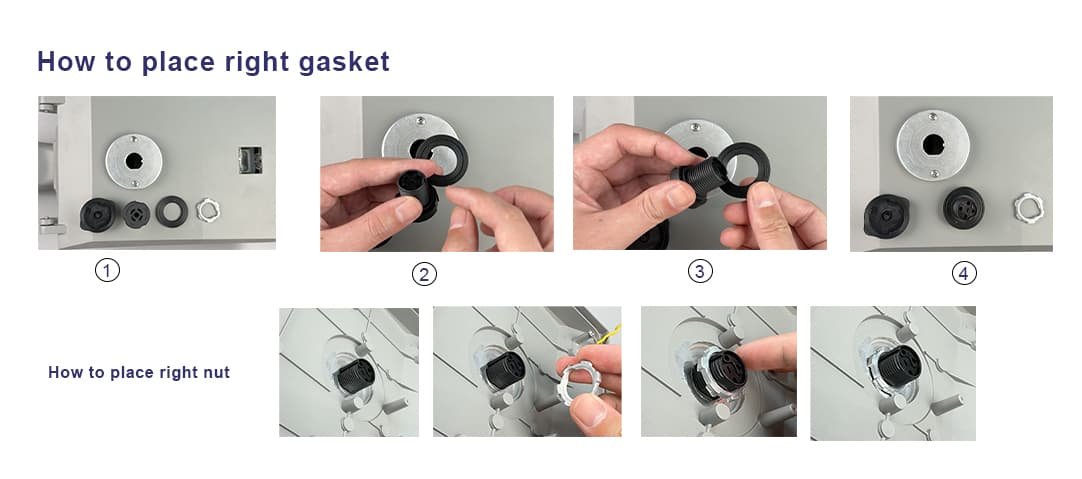 How to place right gasket

①

②

③

④

How to place right nut