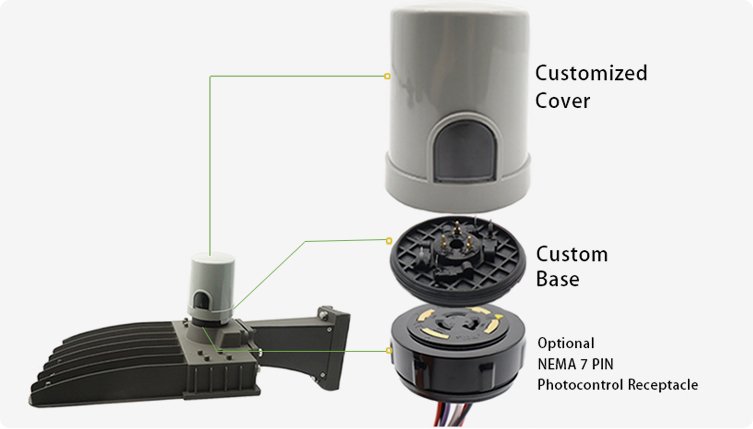 Customized Cover

Custom Base

Optional
NEMA 7 PIN
Photocontrol Receptacle