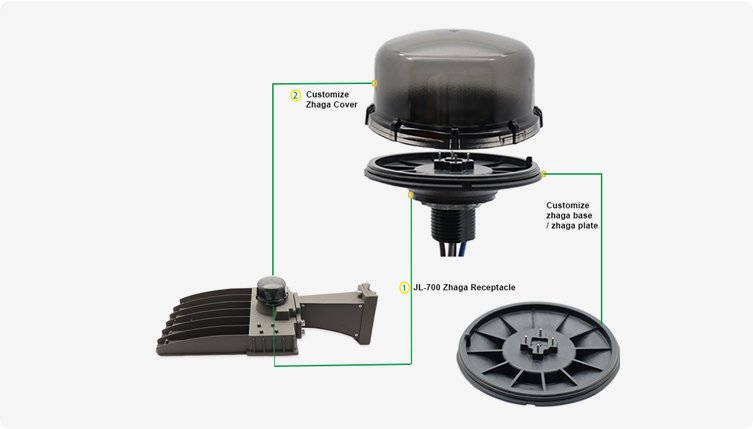 2 Customize Zhaga Cover

Customize zhaga base / zhaga plate

1 JL-700 Zhaga Receptacle